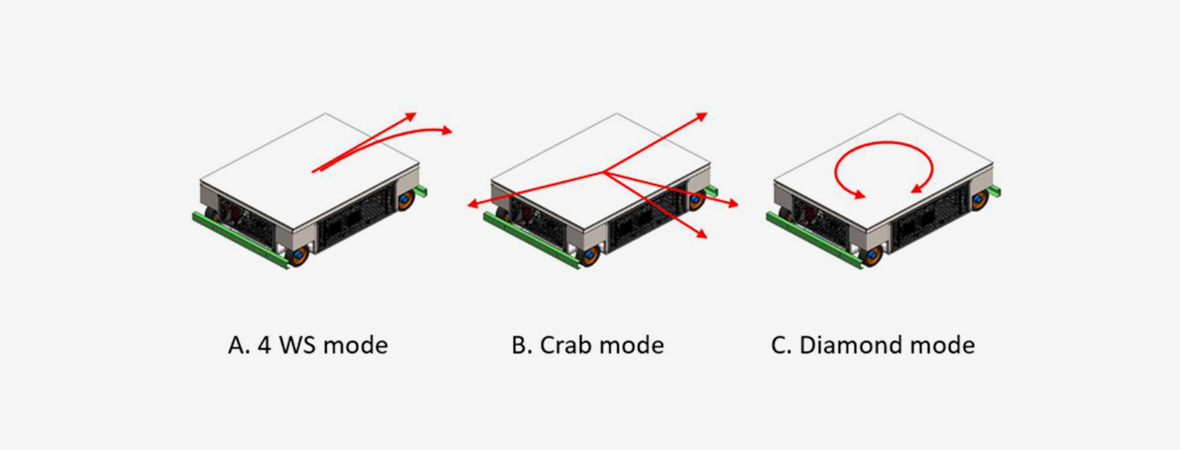 A. 4 WS mode

B. Crab mode

C. Diamond mode